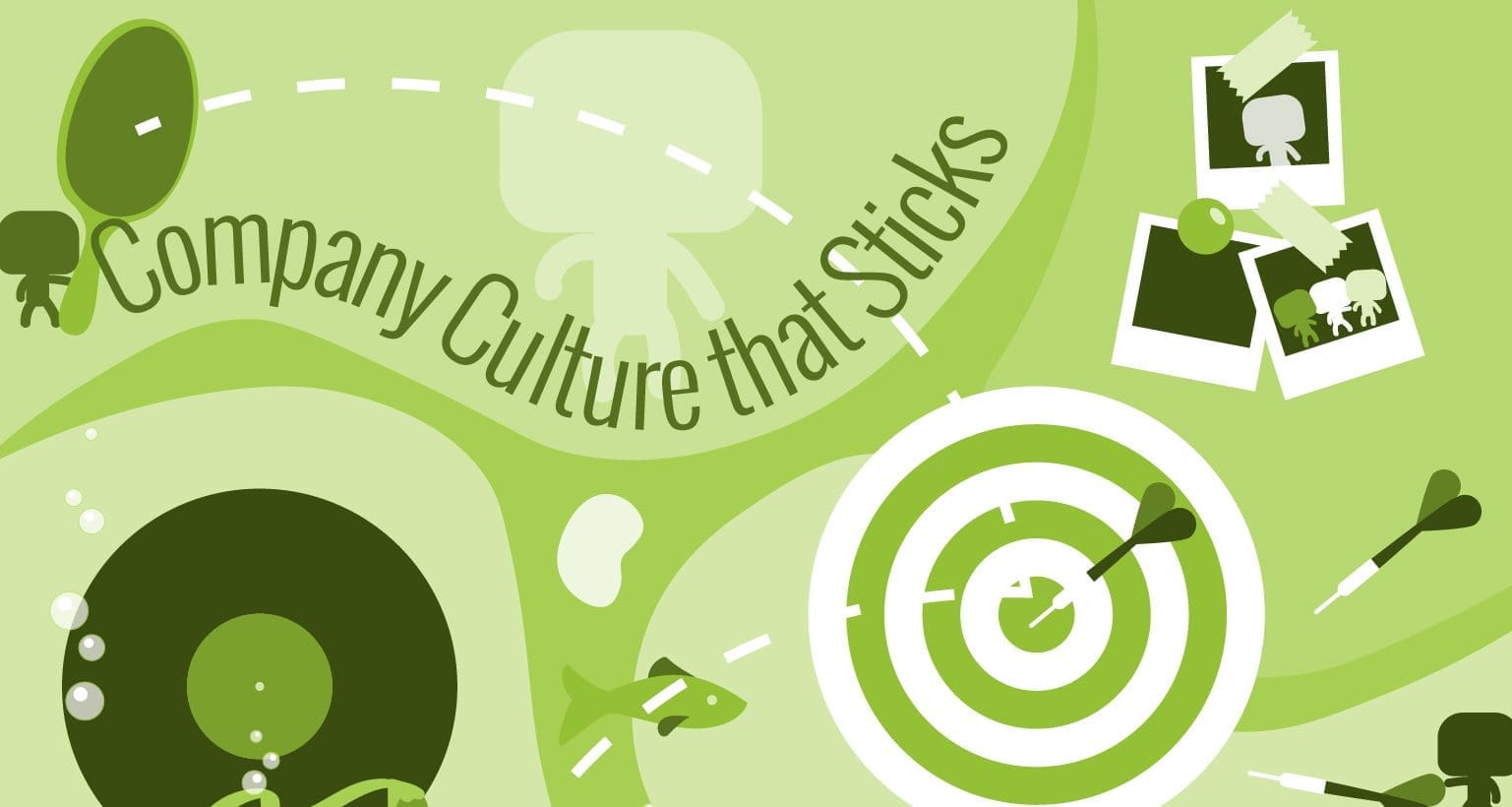 Company Culture that Sticks